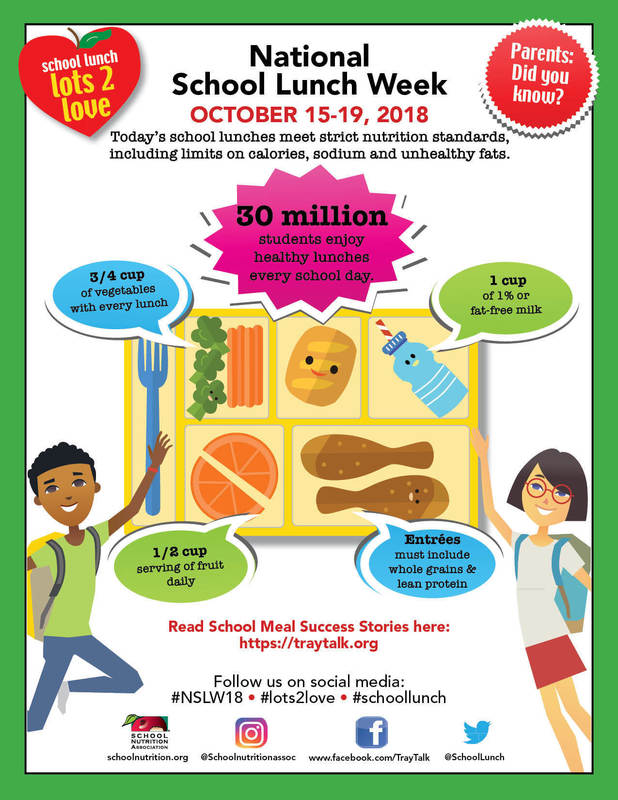 school lunch
lots 2 love

National School Lunch Week

OCTOBER 15-19, 2018

Parents: Did you know?

Today's school lunches meet strict nutrition standards, including limits on calories, sodium and unhealthy fats.

30 million students enjoy healthy lunches every school day.

3/4 cup of vegetables with every lunch

1 cup of 1% or fat-free milk

1/2 cup serving of fruit daily

Entrées must include whole grains & lean protein

Read School Meal Success Stories here: https://traytalk.org

Follow us on social media:
#NSLW18 • #lots2love • #schoollunch

SCHOOL NUTRITION ASSOCIATION
schoolnutrition.org

@Schoolnutritionassoc

www.facebook.com/TrayTalk

@SchoolLunch